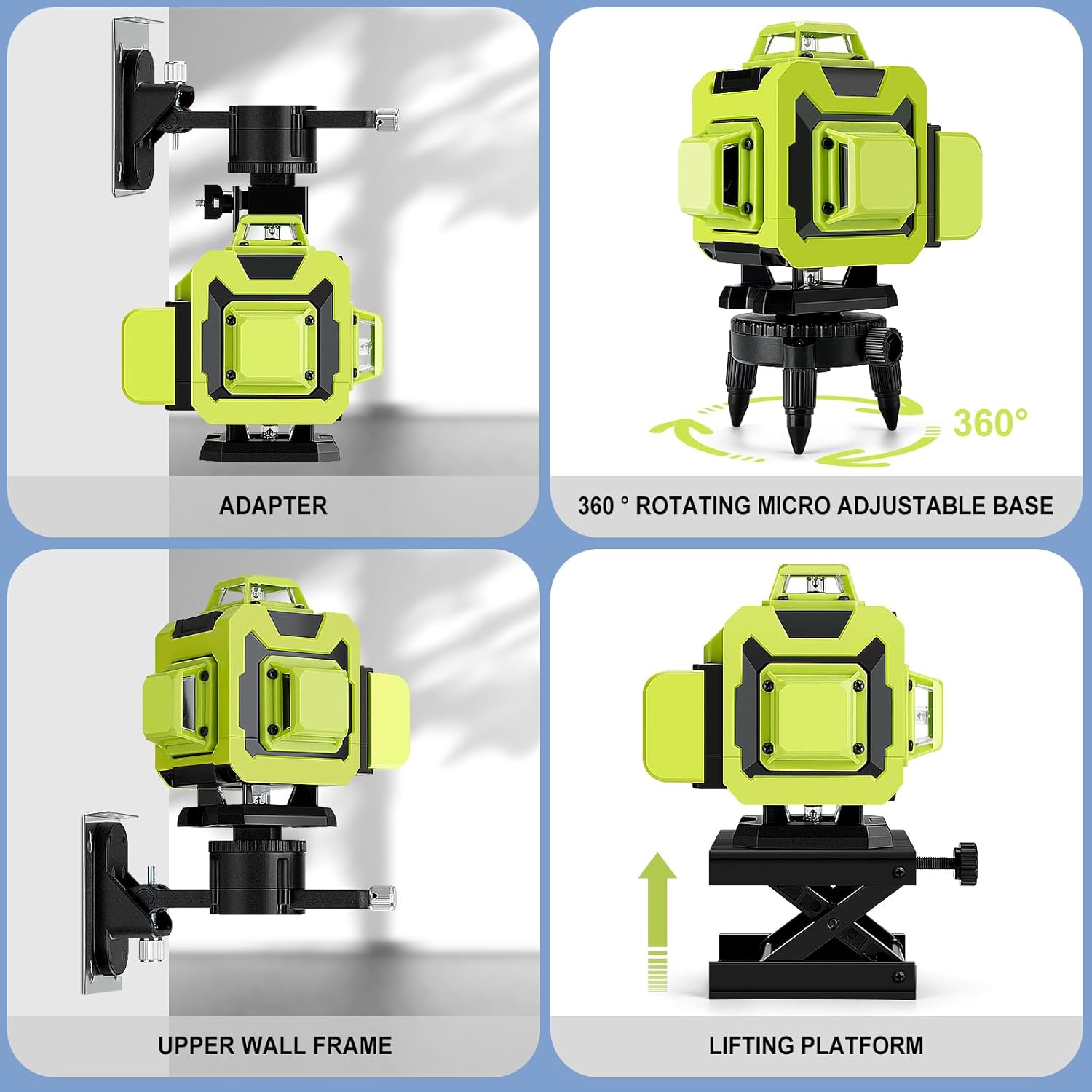 ADAPTER

360°

360 ° ROTATING MICRO ADJUSTABLE BASE

UPPER WALL FRAME

LIFTING PLATFORM