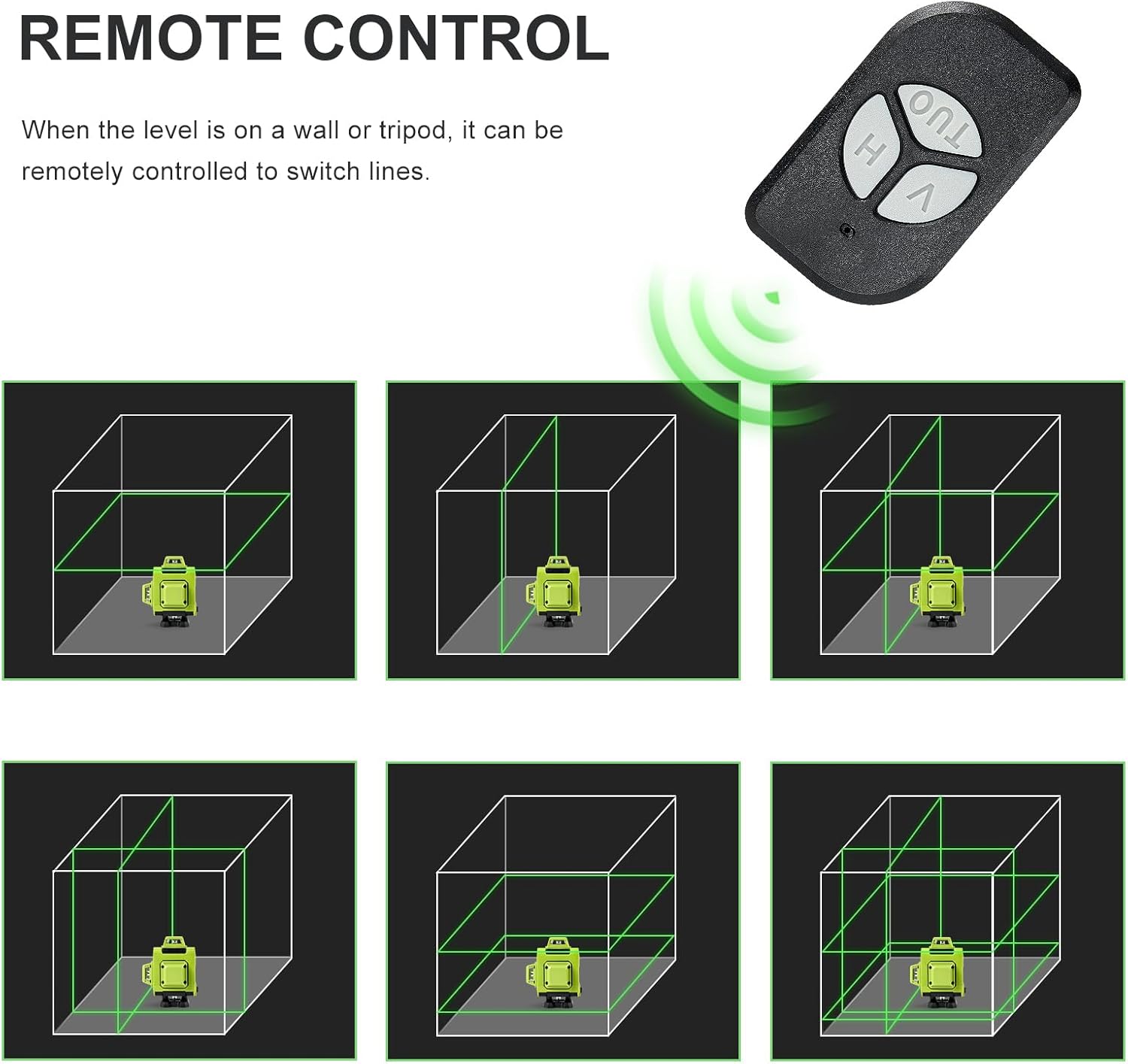 REMOTE CONTROL

When the level is on a wall or tripod, it can be remotely controlled to switch lines.

OUT
H
V